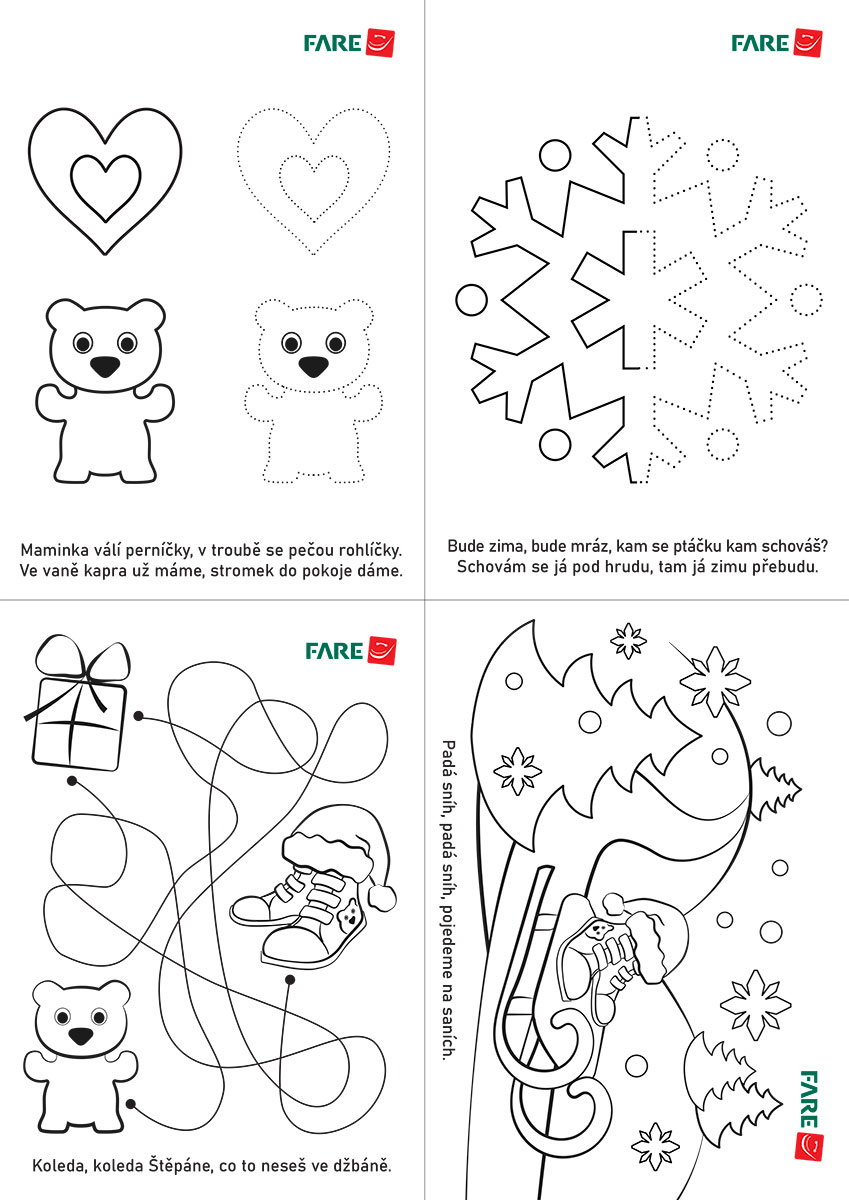 FARE

Maminka válí perníčky, v troubě se pečou rohlíčky.
Ve vaně kapra už máme, stromek do pokoje dáme.

FARE

Bude zima, bude mráz, kam se ptáčku kam schováš?
Schovám se já pod hrudu, tam já zimu přebudu.

FARE

Koleda, koleda Štěpáne, co to neseš ve džbáně.

Padá sníh, padá sníh, pojedeme na saních.

FARE