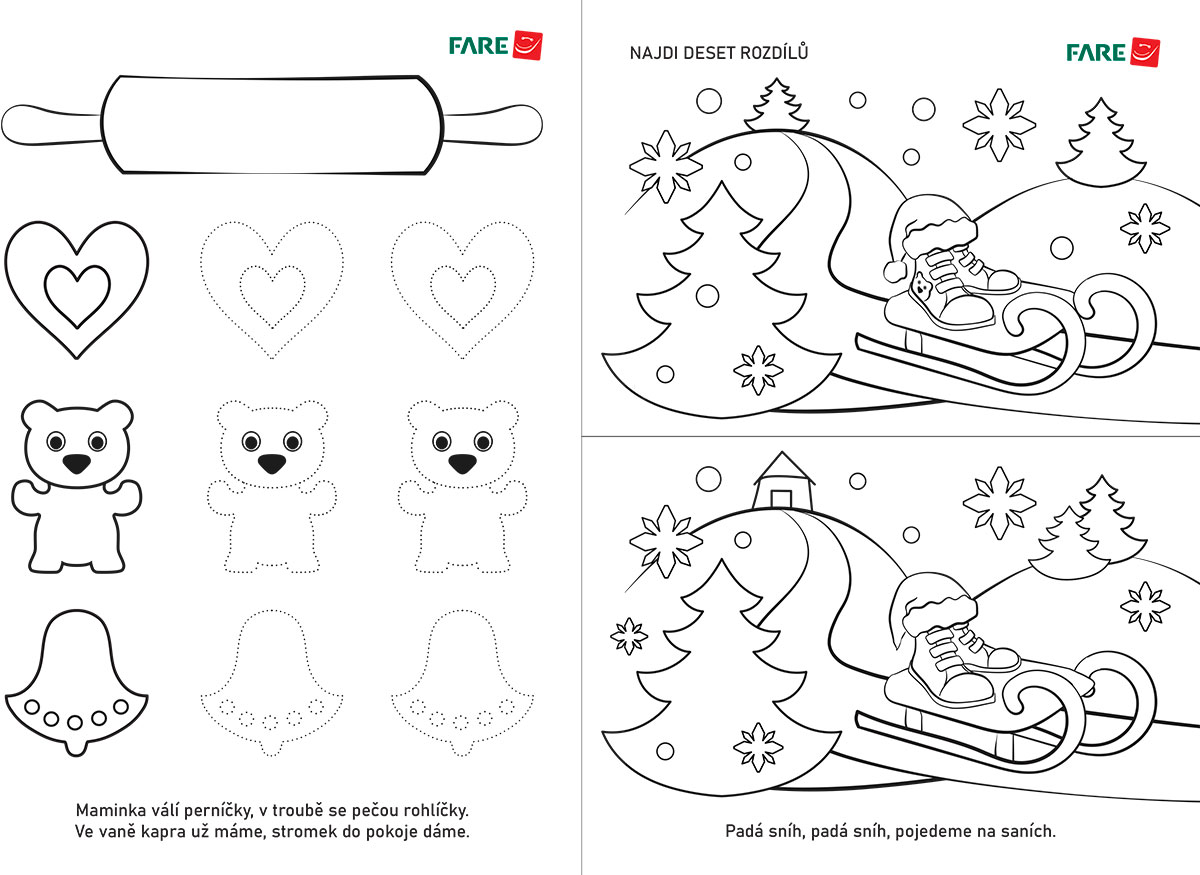 FARE

Maminka válí perníčky, v troubě se pečou rohlíčky.
Ve vaně kapra už máme, stromek do pokoje dáme.

NAJDI DESET ROZDÍLŮ

FARE

Padá sníh, padá sníh, pojedeme na saních.